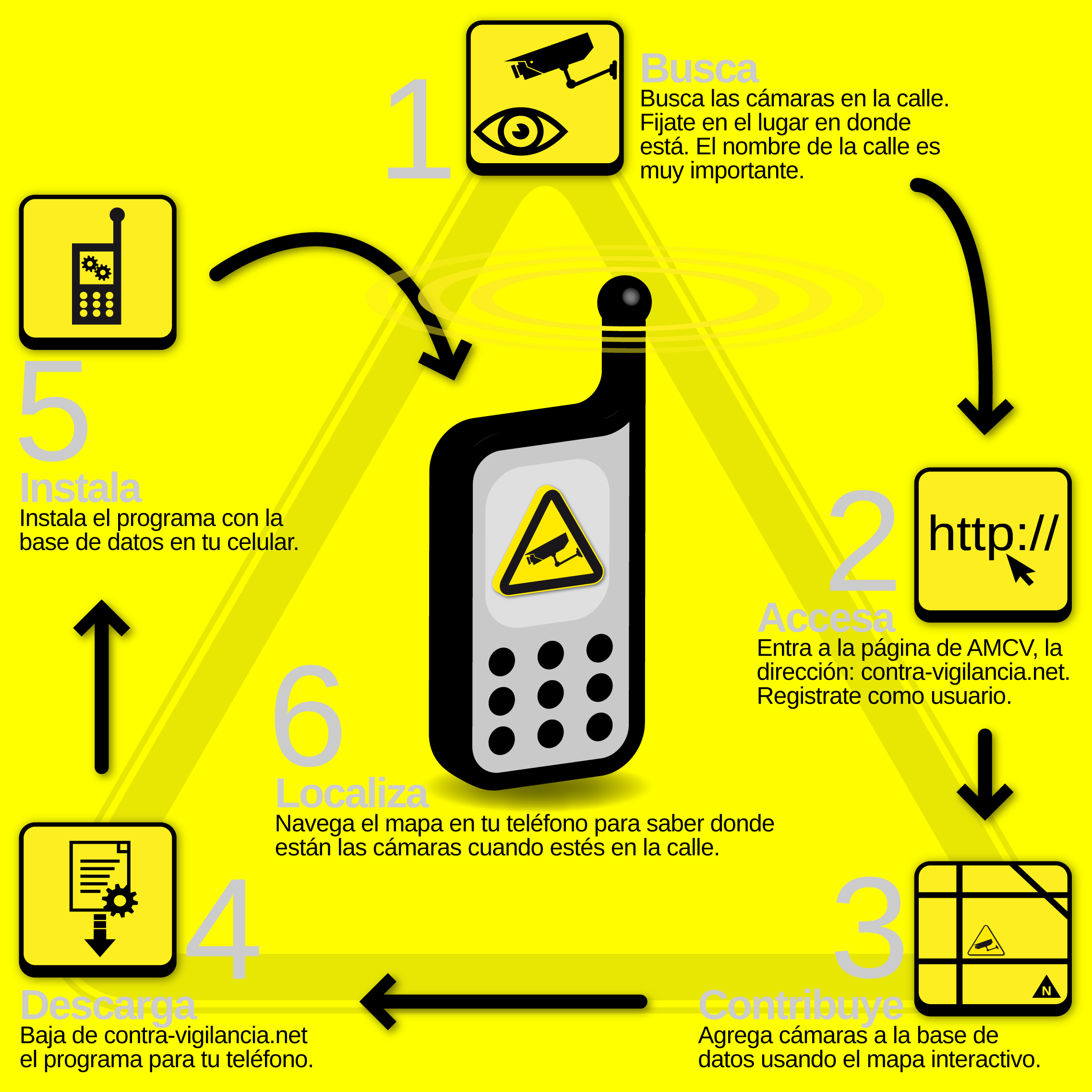 1

Busca
Busca las cámaras en la calle. Fijate en el lugar en donde está. El nombre de la calle es muy importante.

2

http://

Accesa
Entra a la página de AMCV, la dirección: contra-vigilancia.net. Registrate como usuario.

3

N

Contribuye
Agrega cámaras a la base de datos usando el mapa interactivo.

4

Descarga
Baja de contra-vigilancia.net el programa para tu teléfono.

5

Instala
Instala el programa con la base de datos en tu celular.

6

Localiza
Navega el mapa en tu teléfono para saber donde están las cámaras cuando estés en la calle.